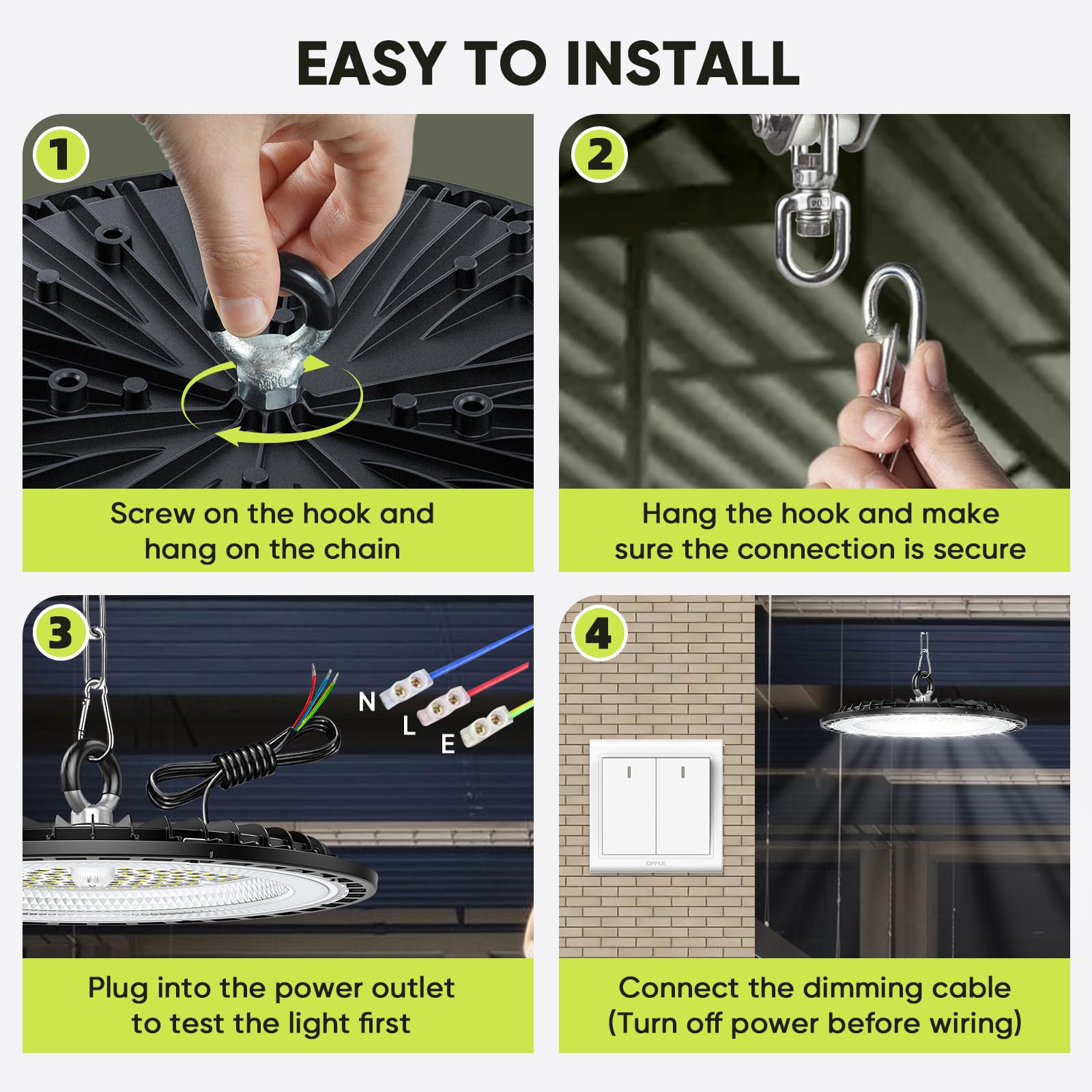 EASY TO INSTALL

1

Screw on the hook and hang on the chain

2

Hang the hook and make sure the connection is secure

3

N

L

E

Plug into the power outlet to test the light first

4

OPPLE

Connect the dimming cable (Turn off power before wiring)